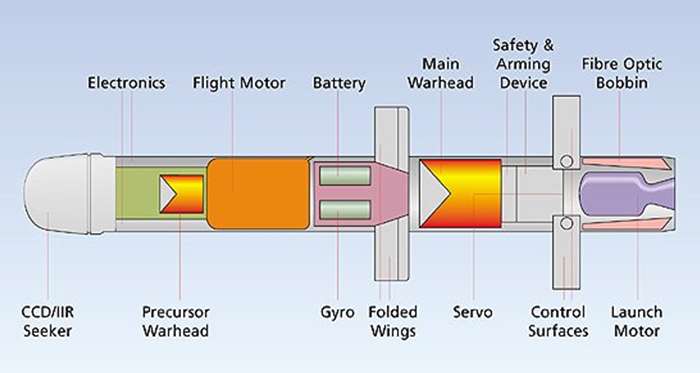 Electronics

Flight Motor

Battery

Main Warhead

Safety & Arming Device

Fibre Optic Bobbin

CCD/IIR Seeker

Precursor Warhead

Gyro

Folded Wings

Servo

Control Surfaces

Launch Motor