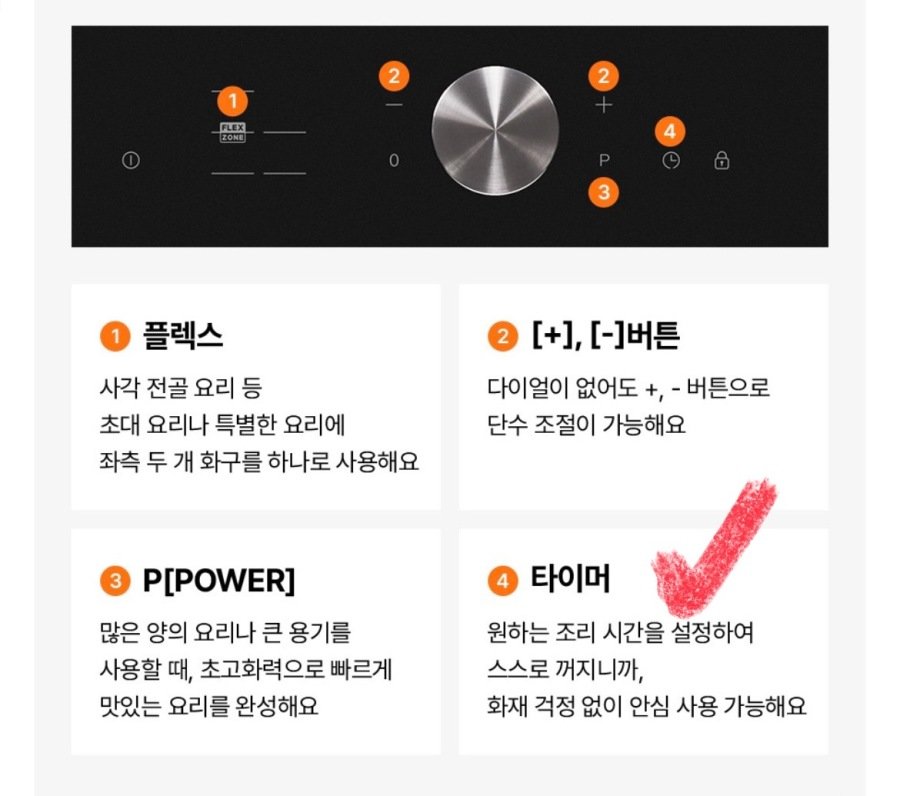 1
FLEX
ZONE
2
—
0
2
+
P
3
4

1 플렉스
사각 전골 요리 등
초대 요리나 특별한 요리에
좌측 두 개 화구를 하나로 사용해요

2 [+], [-]버튼
다이얼이 없어도 +, - 버튼으로
단수 조절이 가능해요

3 P[POWER]
많은 양의 요리나 큰 용기를
사용할 때, 초고화력으로 빠르게
맛있는 요리를 완성해요

4 타이머
원하는 조리 시간을 설정하여
스스로 꺼지니까,
화재 걱정 없이 안심 사용 가능해요