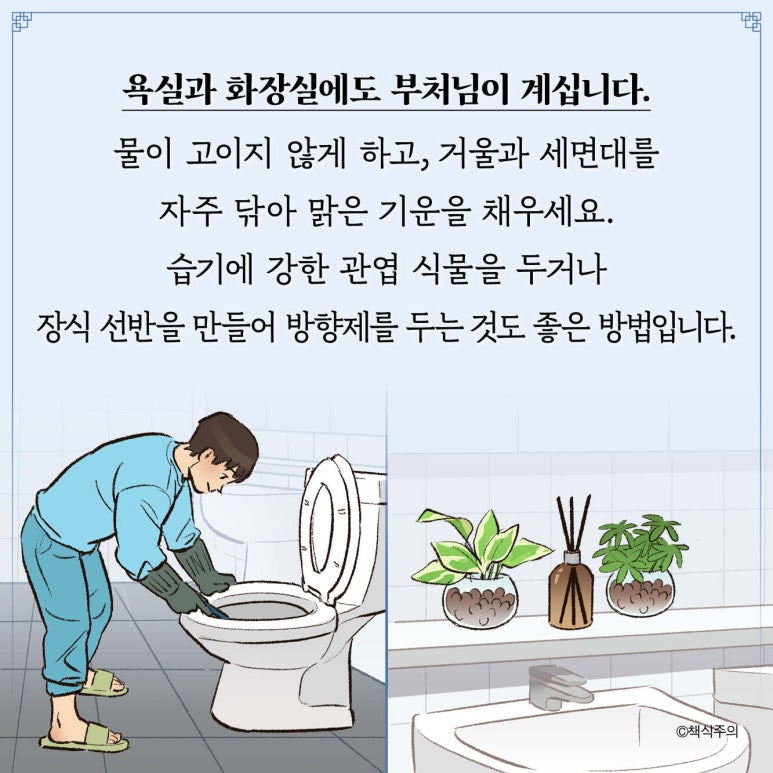 욕실과 화장실에도 부처님이 계십니다.

물이 고이지 않게 하고, 거울과 세면대를 자주 닦아 맑은 기운을 채우세요. 습기에 강한 관엽 식물을 두거나 장식 선반을 만들어 방향제를 두는 것도 좋은 방법입니다.

©책식주의