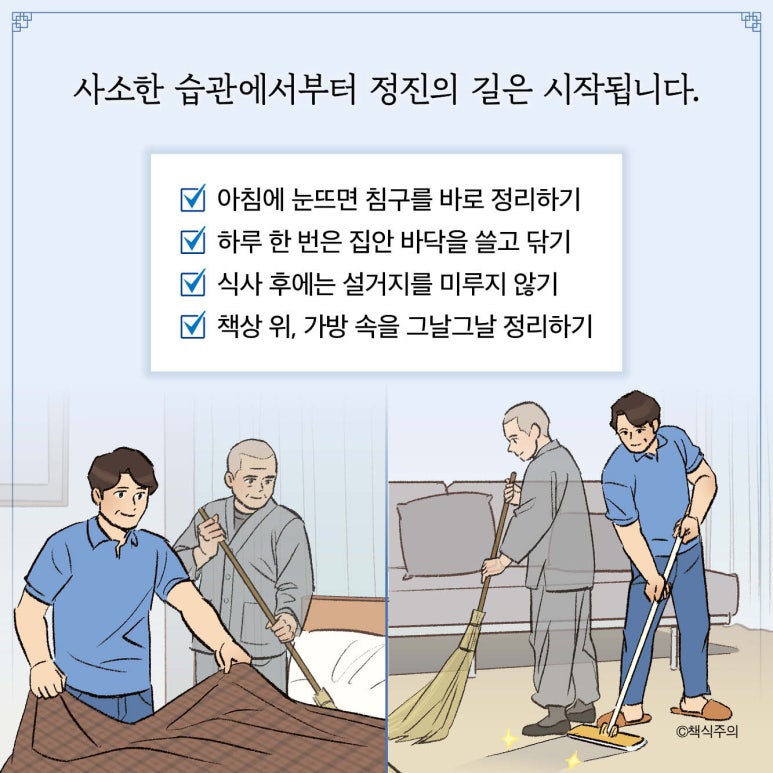 사소한 습관에서부터 정진의 길은 시작됩니다.

☑ 아침에 눈뜨면 침구를 바로 정리하기
☑ 하루 한 번은 집안 바닥을 쓸고 닦기
☑ 식사 후에는 설거지를 미루지 않기
☑ 책상 위, 가방 속을 그날그날 정리하기

©책식주의