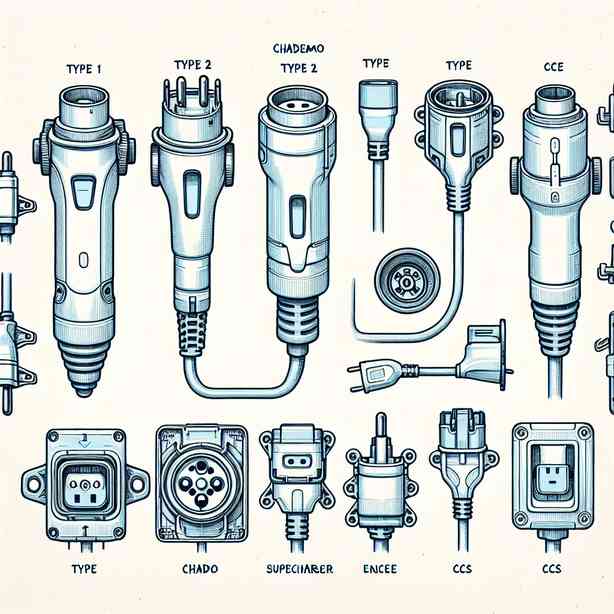 TYPE 1

TYPE 2

CHADEMO
TYPE 2

TYPE

TYPE

CCE

TYPE

CHADO

SUPECHARER

ENCEE

CCS

CCS