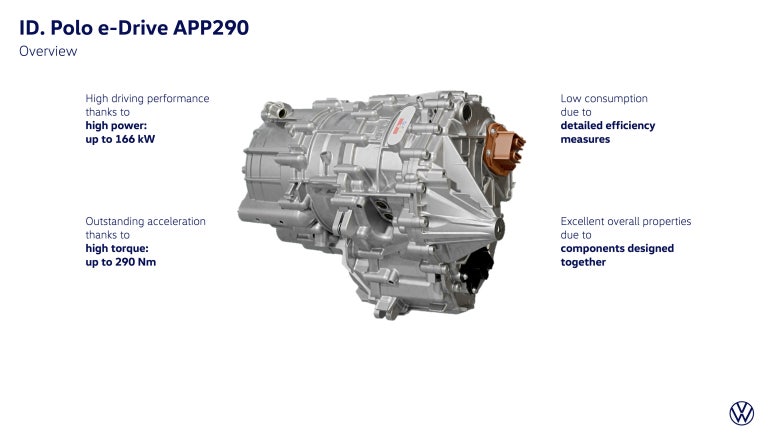 ID. Polo e-Drive APP290
Overview

High driving performance thanks to **high power: up to 166 kW**

Outstanding acceleration thanks to **high torque: up to 290 Nm**

Low consumption due to **detailed efficiency measures**

Excellent overall properties due to **components designed together**