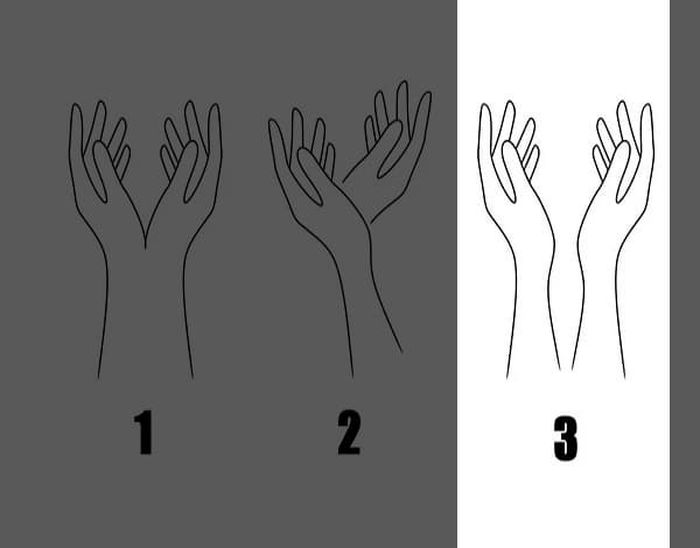 1

2

3