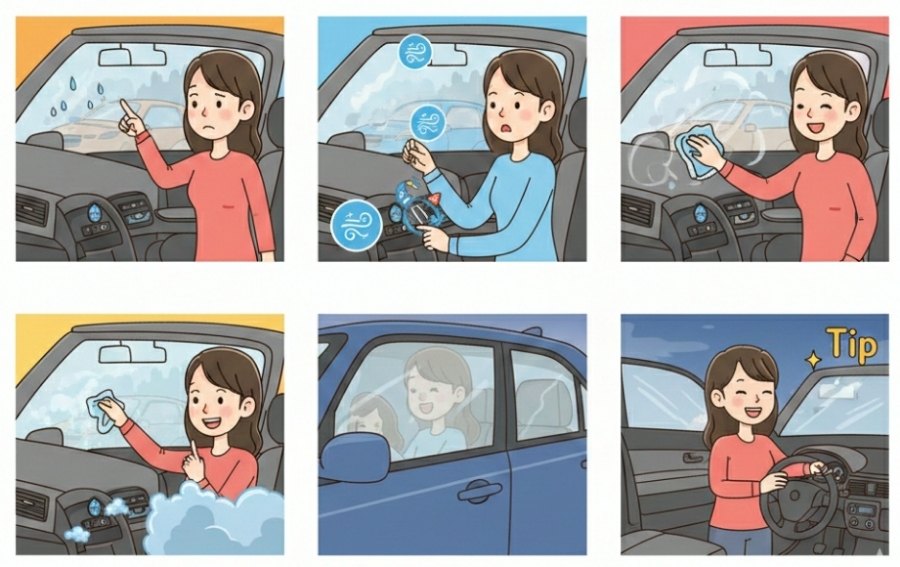 Tip