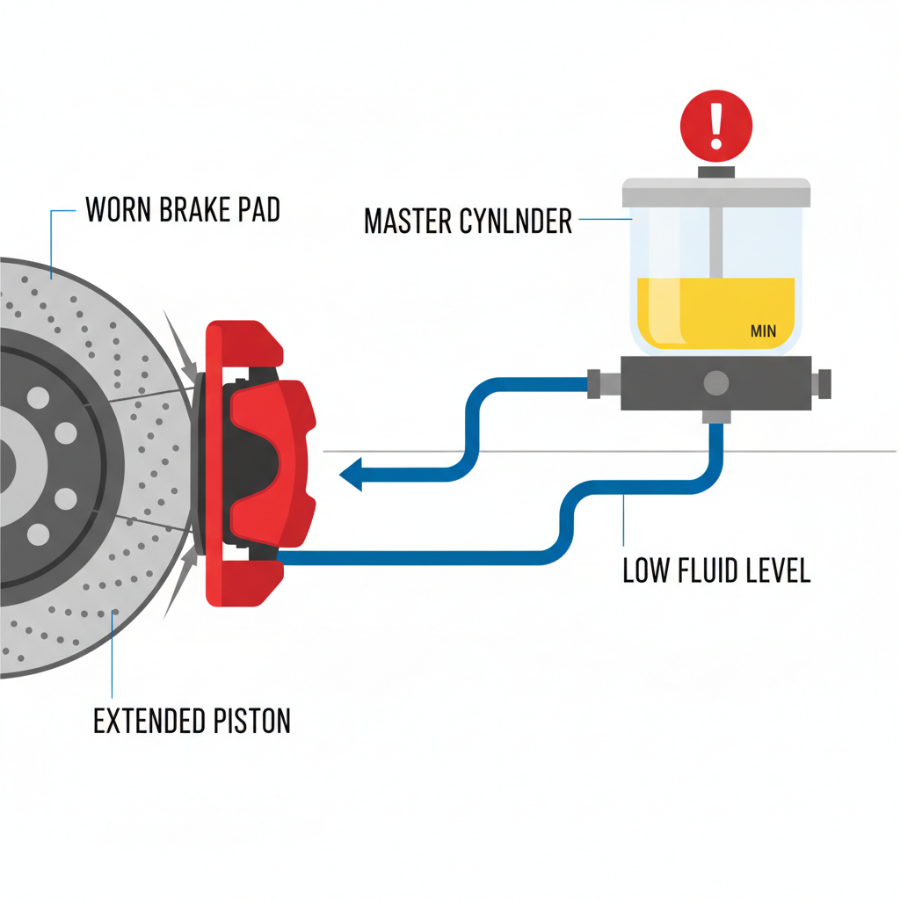 WORN BRAKE PAD

MASTER CYNLNDER

!

MIN

LOW FLUID LEVEL

EXTENDED PISTON