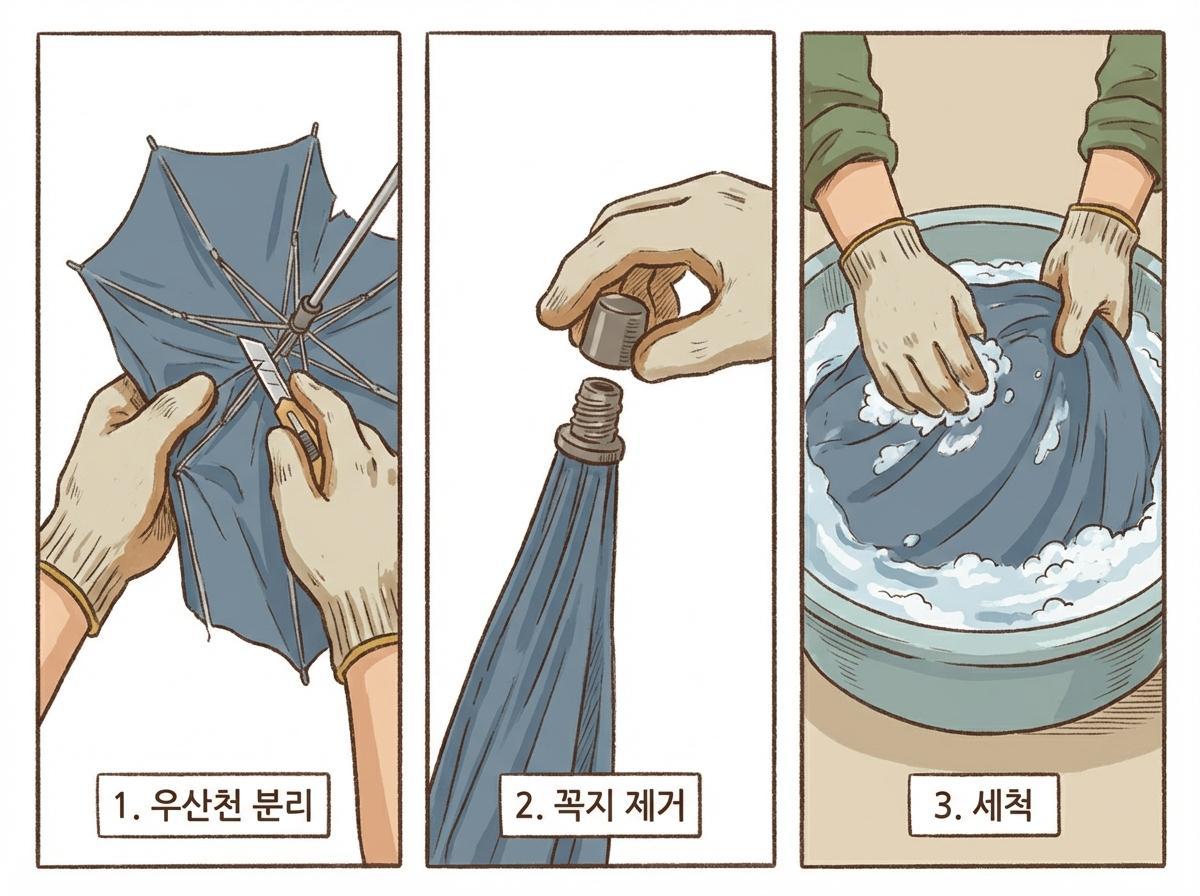 1. 우산천 분리

2. 꼭지 제거

3. 세척