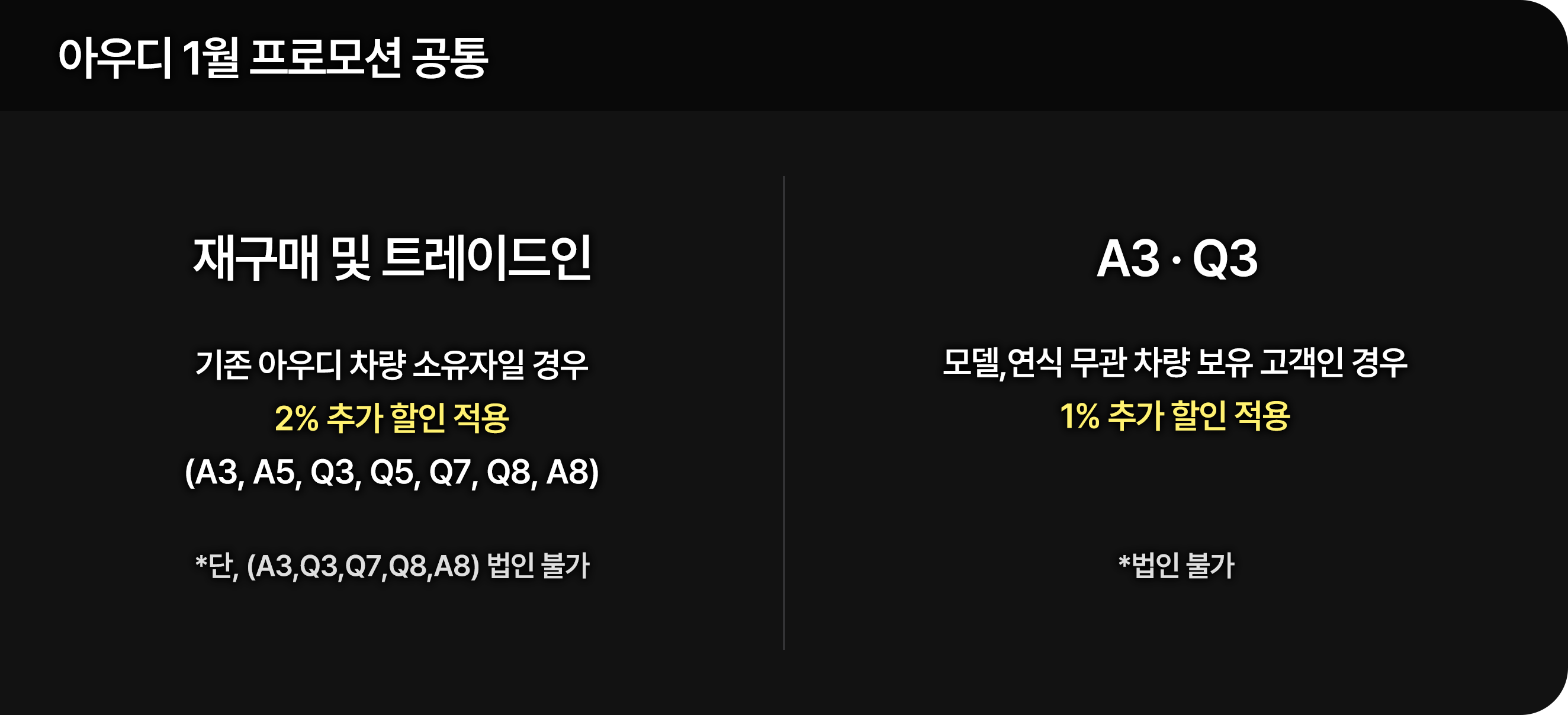 아우디 1월 프로모션 공통

재구매 및 트레이드인

기존 아우디 차량 소유자일 경우
2% 추가 할인 적용
(A3, A5, Q3, Q5, Q7, Q8, A8)

*단, (A3,Q3,Q7,Q8,A8) 법인 불가

A3 · Q3

모델,연식 무관 차량 보유 고객인 경우
1% 추가 할인 적용

*법인 불가