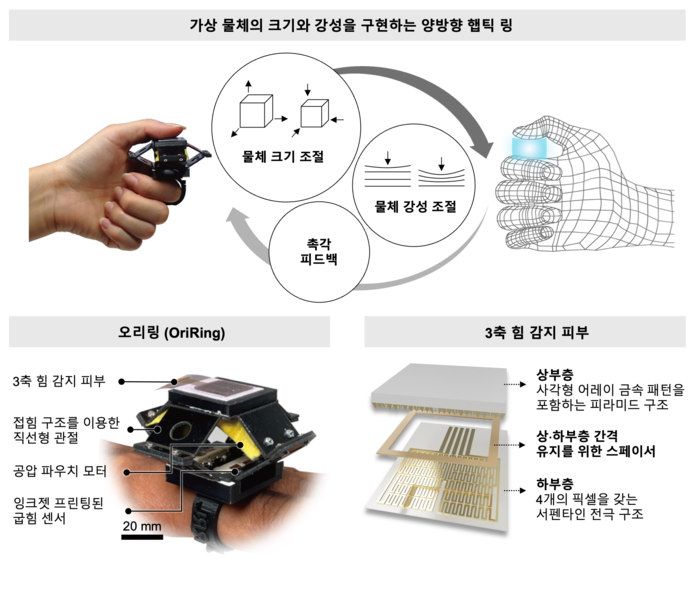 가상 물체의 크기와 강성을 구현하는 양방향 햅틱 링

물체 크기 조절

물체 강성 조절

촉각 피드백

오리링 (OriRing)

3축 힘 감지 피부

접힘 구조를 이용한 직선형 관절

공압 파우치 모터

잉크젯 프린팅된 굽힘 센서

20 mm

3축 힘 감지 피부

상부층
사각형 어레이 금속 패턴을 포함하는 피라미드 구조

상·하부층 간격 유지를 위한 스페이서

하부층
4개의 픽셀을 갖는 서펜타인 전극 구조