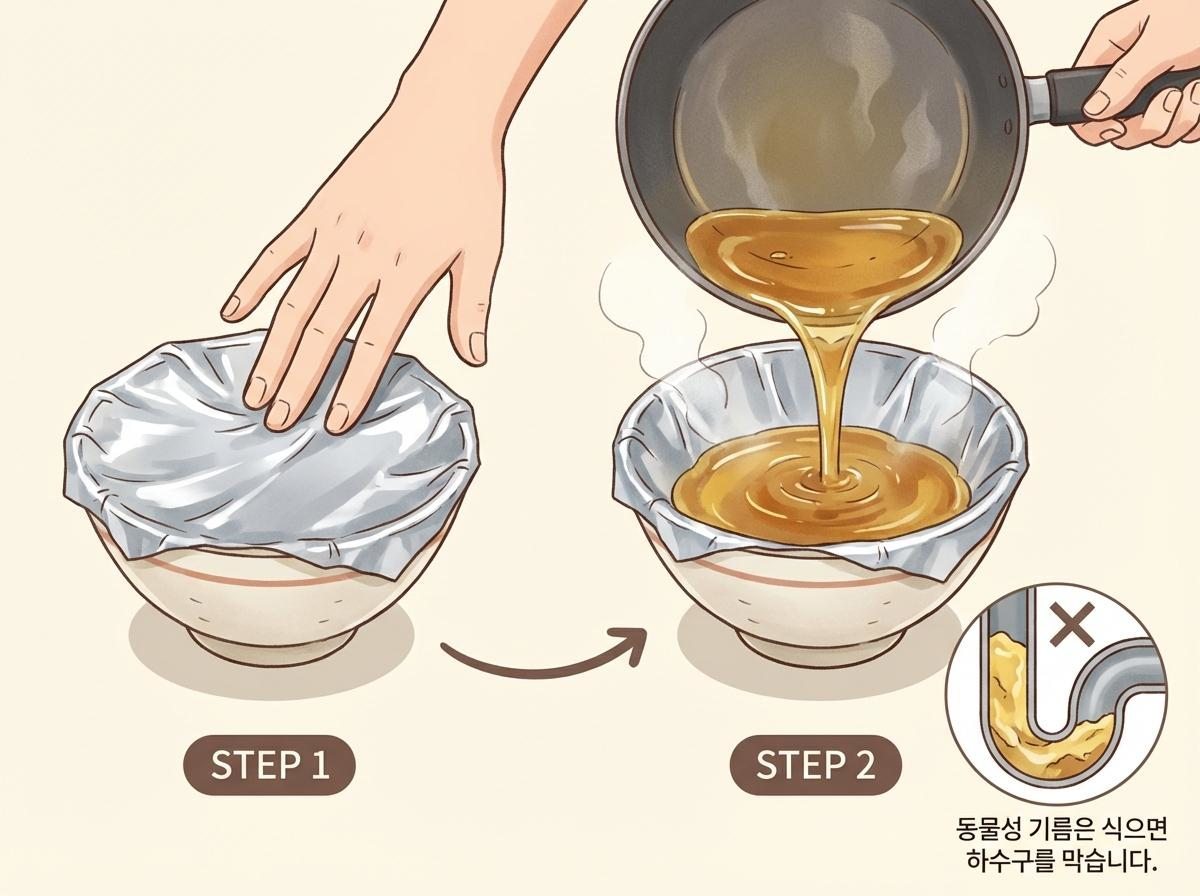 STEP 1

STEP 2

동물성 기름은 식으면 하수구를 막습니다.