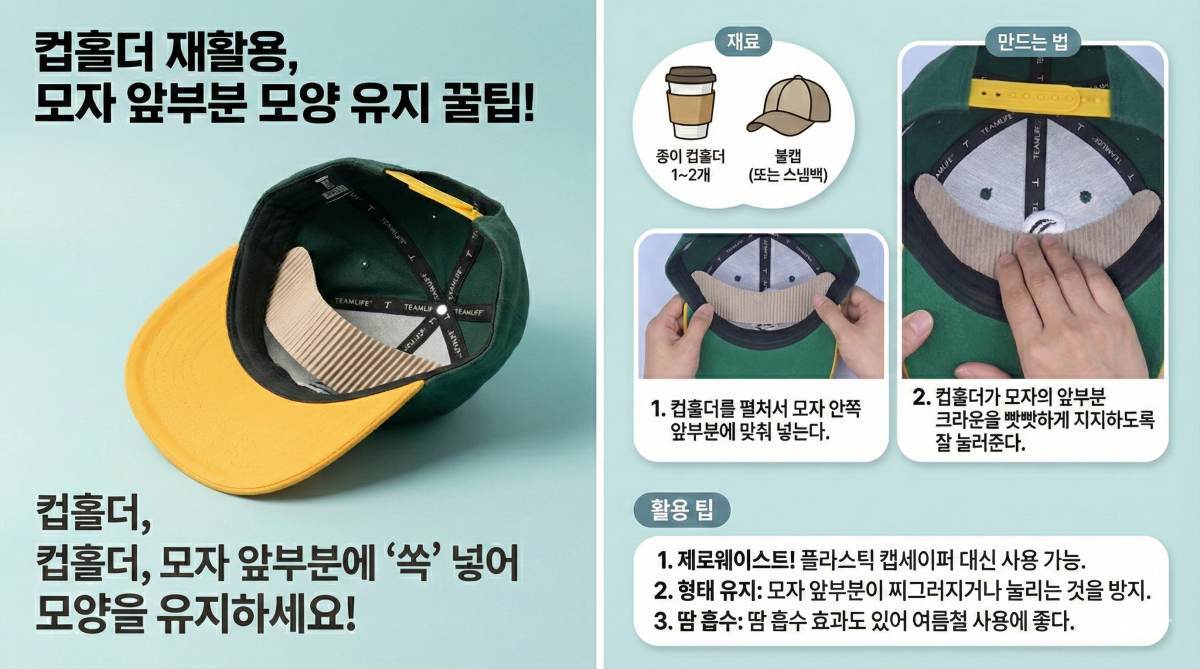 컵홀더 재활용, 모자 앞부분 모양 유지 꿀팁!

TEAMLIFE TEAMLIFE TEAMLIFE

컵홀더,

컵홀더, 모자 앞부분에 '쏙' 넣어 모양을 유지하세요!

재료

종이 컵홀더 1~2개

볼캡 (또는 스냅백)

만드는 법

1. 컵홀더를 펼쳐서 모자 안쪽 앞부분에 맞춰 넣는다.

2. 컵홀더가 모자의 앞부분 크라운을 빳빳하게 지지하도록 잘 눌러준다.

활용 팁

1. 제로웨이스트! 플라스틱 캡세이퍼 대신 사용 가능.
2. 형태 유지: 모자 앞부분이 찌그러지거나 눌리는 것을 방지.
3. 땀 흡수: 땀 흡수 효과도 있어 여름철 사용에 좋다.