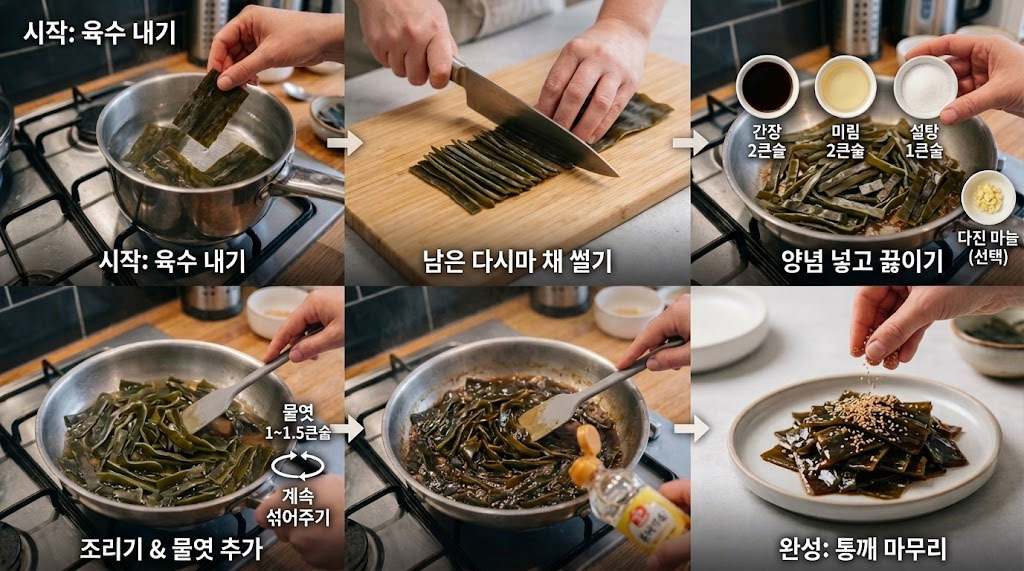 시작: 육수 내기

시작: 육수 내기

남은 다시마 채 썰기

간장 2큰술

미림 2큰술

설탕 1큰술

다진 마늘 (선택)

양념 넣고 끓이기

물엿 1~1.5큰술

계속 섞어주기

조리기 & 물엿 추가

완성: 통깨 마무리