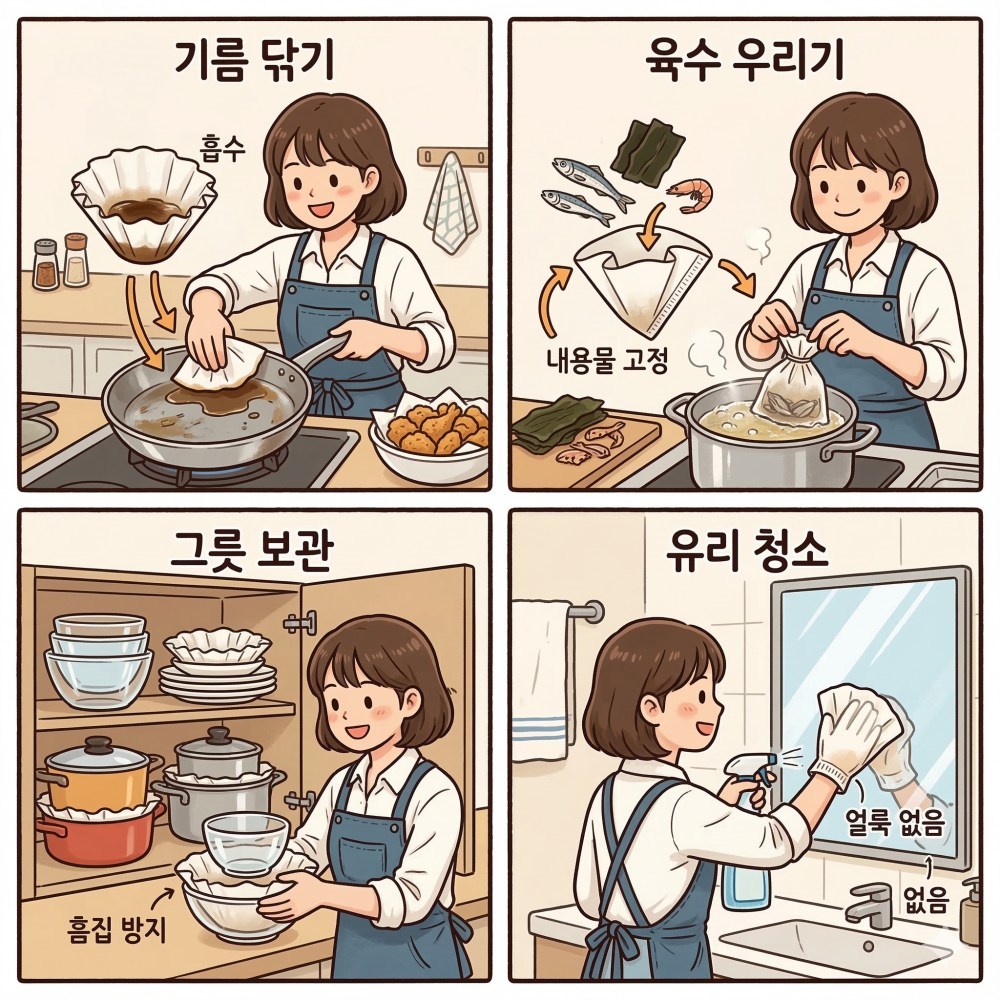 기름 닦기

흡수

육수 우리기

내용물 고정

그릇 보관

흠집 방지

유리 청소

얼룩 없음

없음