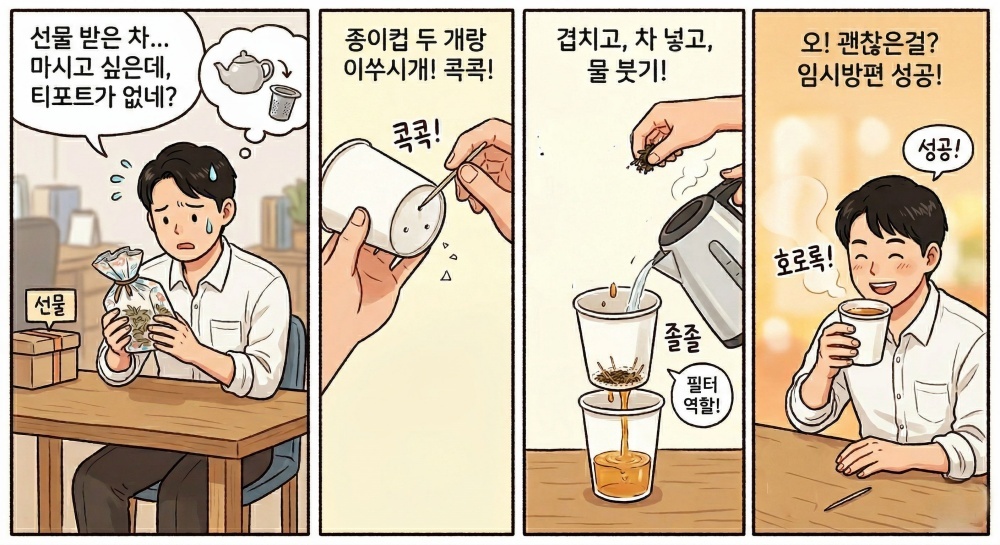 선물 받은 차... 마시고 싶은데, 티포트가 없네?

선물

종이컵 두 개랑 이쑤시개! 콕콕!

콕콕!

겹치고, 차 넣고, 물 붓기!

졸졸

필터 역할!

오! 괜찮은걸? 임시방편 성공!

성공!

호로록!