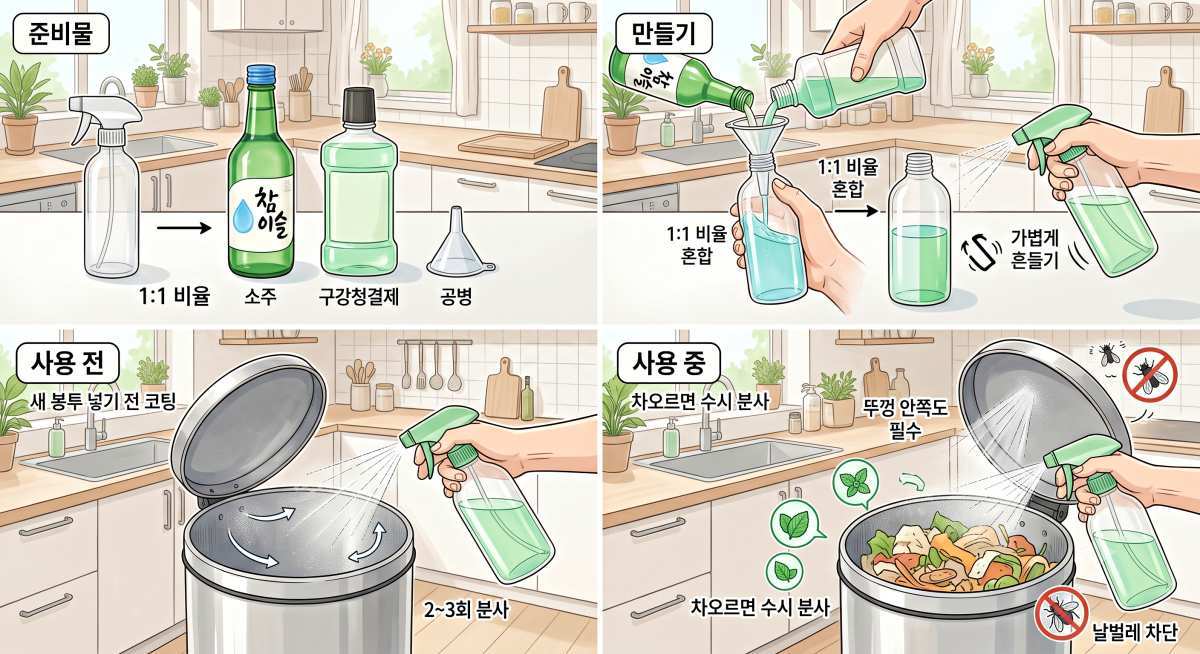 준비물

참이슬

1:1 비율

소주

구강청결제

공병

만들기

참이슬

1:1 비율 혼합

1:1 비율 혼합

가볍게 흔들기

사용 전

새 봉투 넣기 전 코팅

2~3회 분사

사용 중

차오르면 수시 분사

뚜껑 안쪽도 필수

차오르면 수시 분사

날벌레 차단