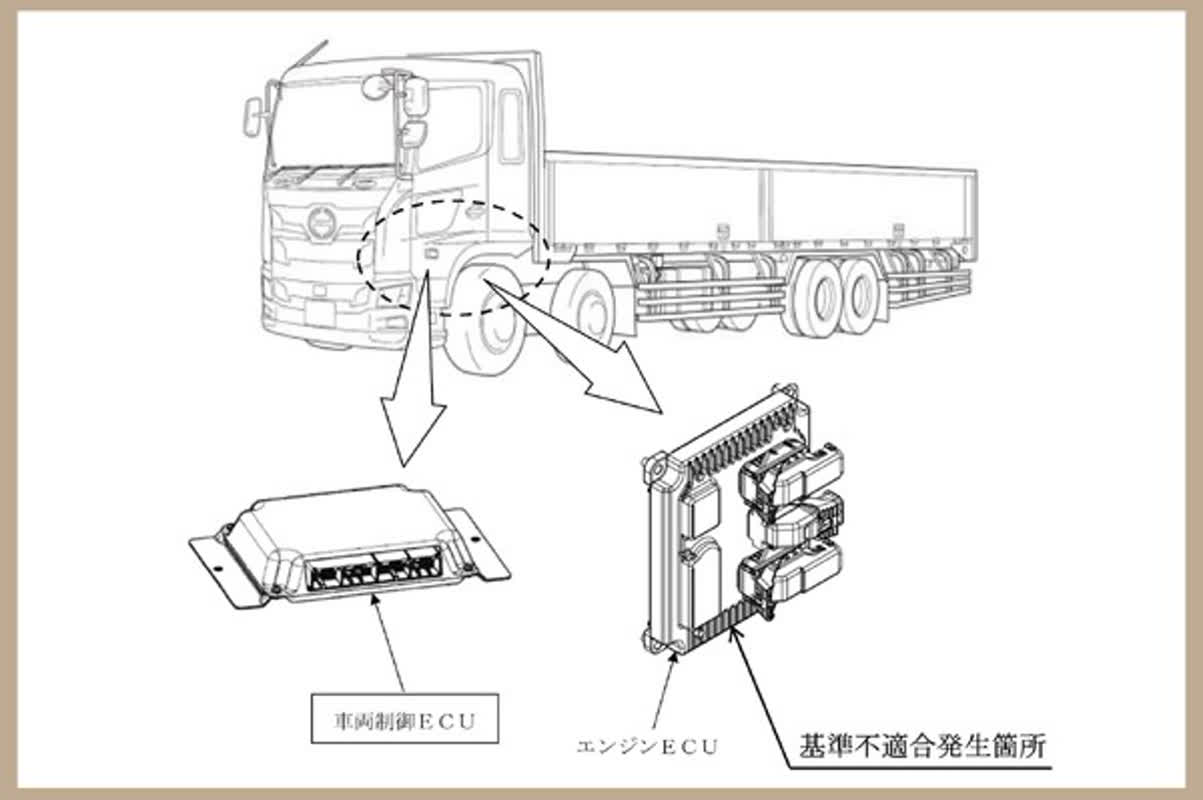 車両制御ＥＣＵ

エンジンＥＣＵ

基準不適合発生箇所